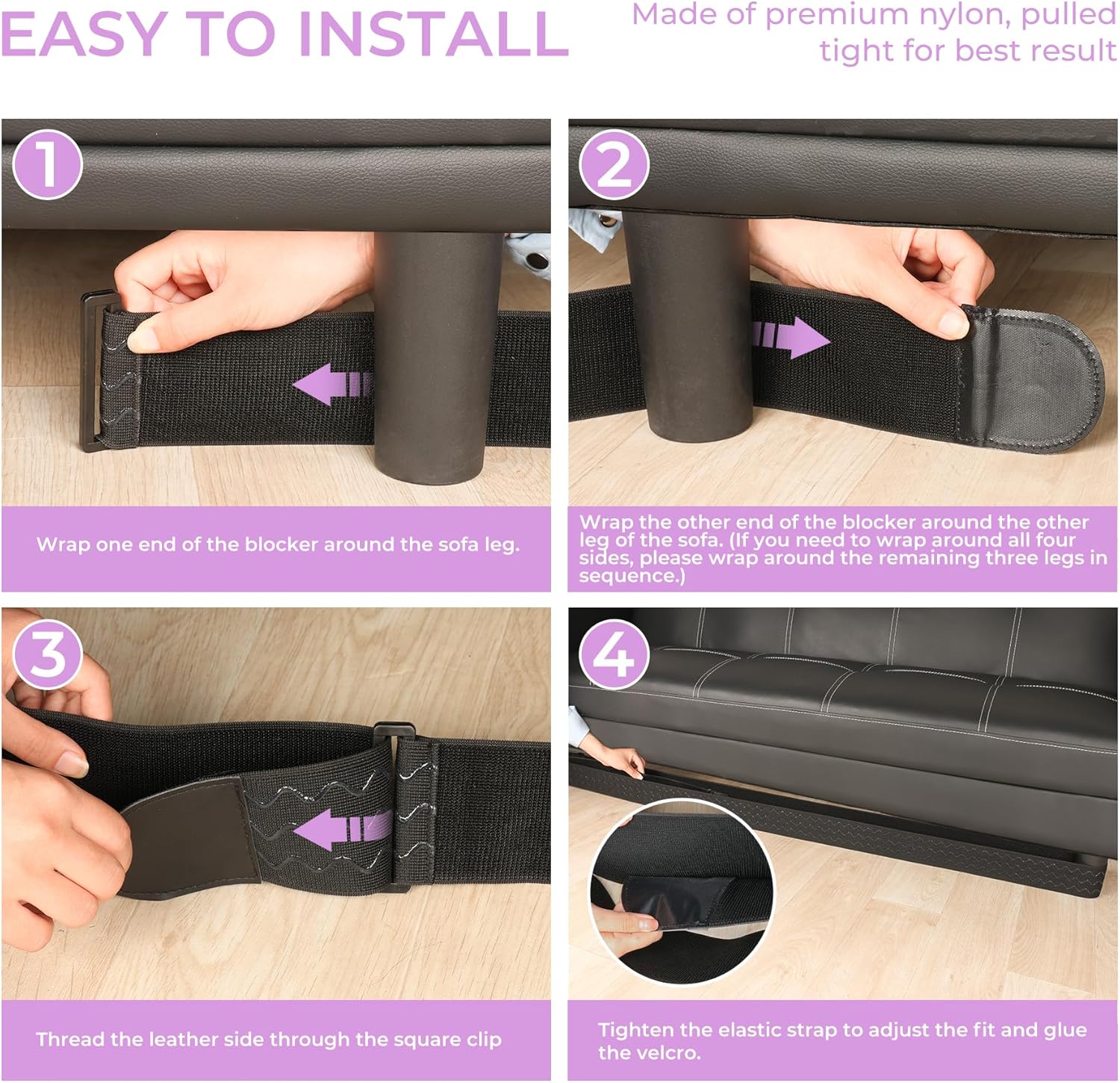 EASY TO INSTALL

Made of premium nylon, pulled tight for best result

1

Wrap one end of the blocker around the sofa leg.

2

Wrap the other end of the blocker around the other leg of the sofa. (If you need to wrap around all four sides, please wrap around the remaining three legs in sequence.)

3

Thread the leather side through the square clip

4

Tighten the elastic strap to adjust the fit and glue the velcro.