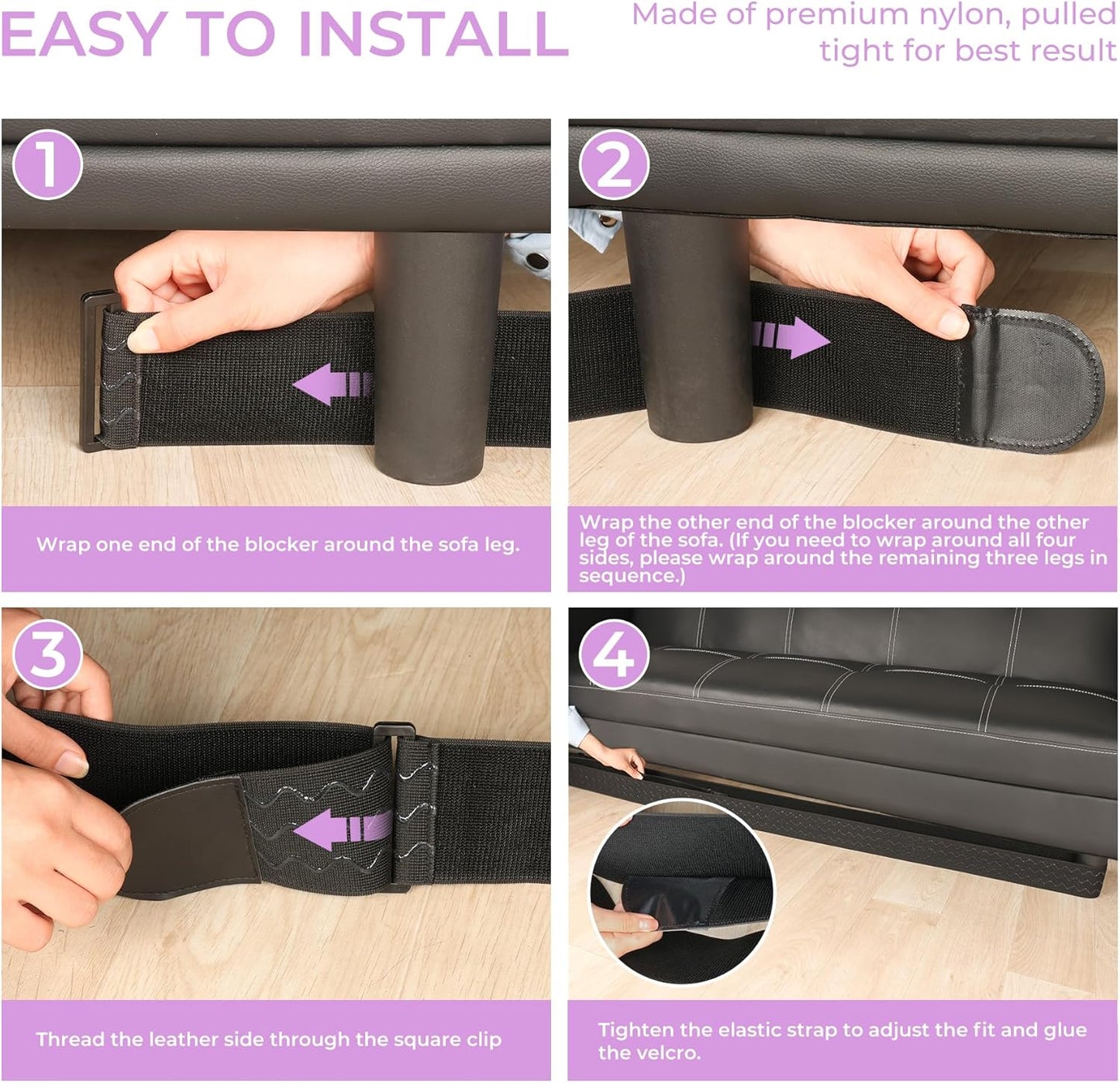 EASY TO INSTALL

Made of premium nylon, pulled tight for best result

1

Wrap one end of the blocker around the sofa leg.

2

Wrap the other end of the blocker around the other leg of the sofa. (If you need to wrap around all four sides, please wrap around the remaining three legs in sequence.)

3

Thread the leather side through the square clip

4

Tighten the elastic strap to adjust the fit and glue the velcro.