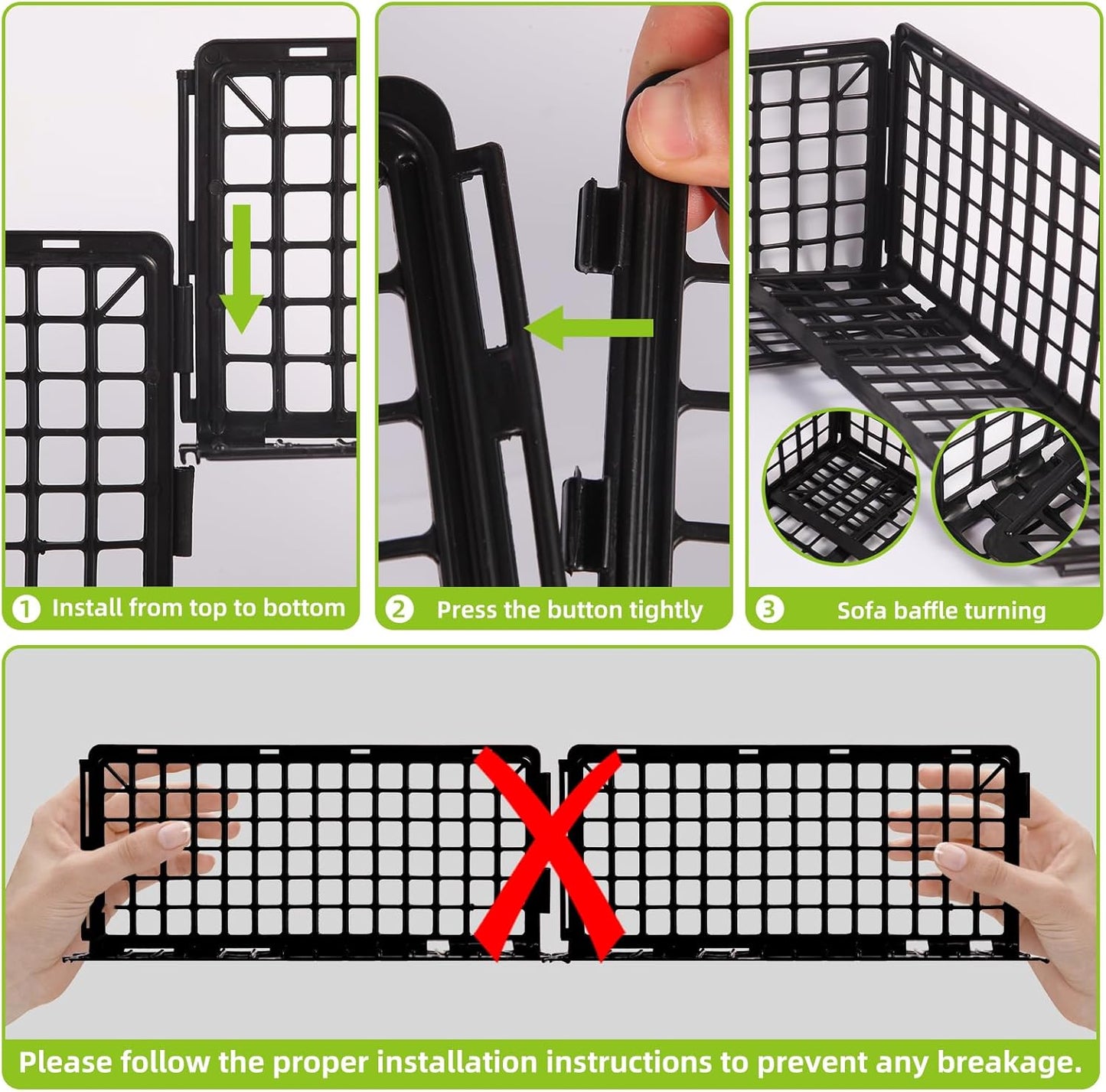 1 Install from top to bottom

2 Press the button tightly

3 Sofa baffle turning

Please follow the proper installation instructions to prevent any breakage.