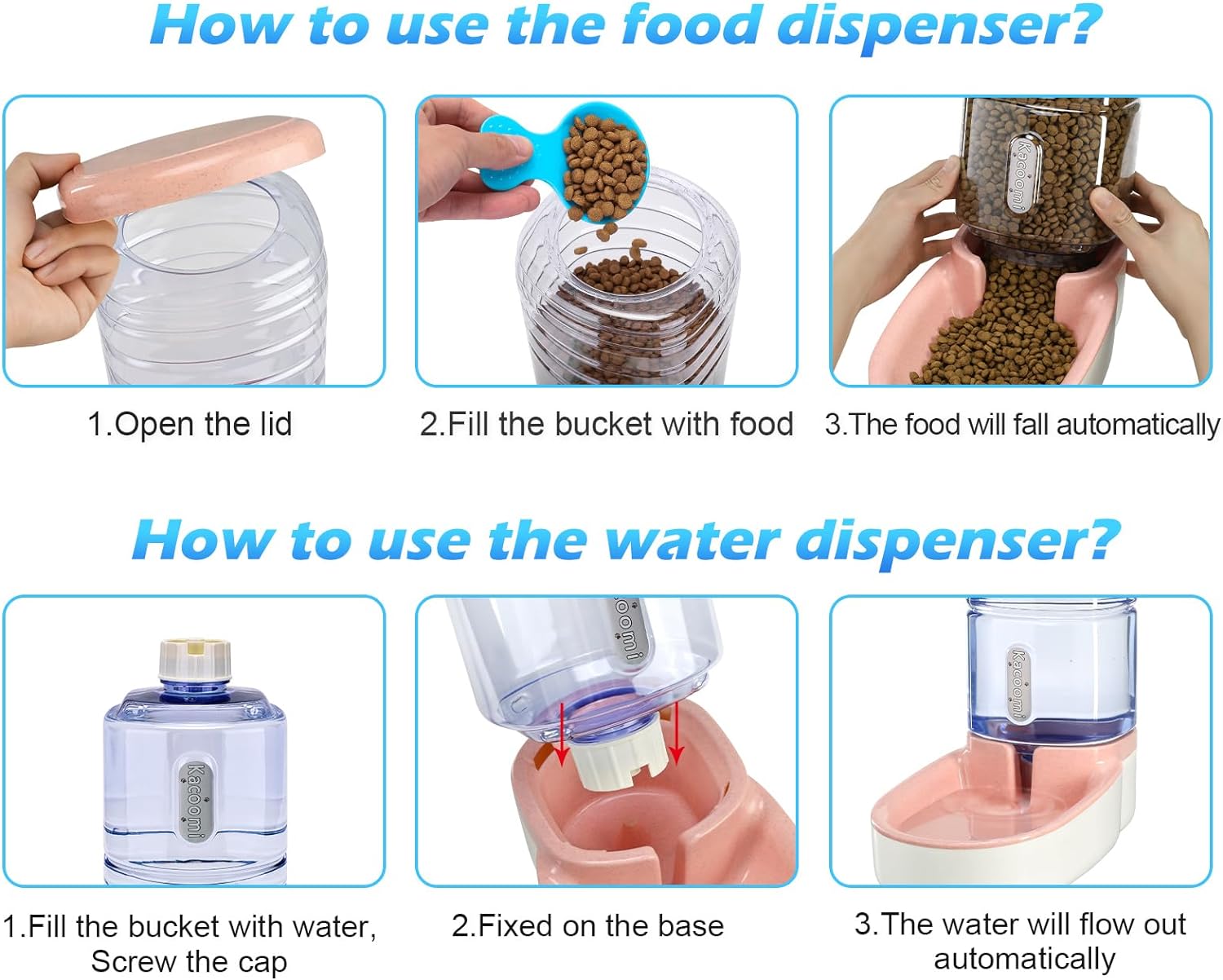 How to use the food dispenser?

Kacoomi

1.Open the lid

2.Fill the bucket with food

3.The food will fall automatically

How to use the water dispenser?

Kacoomi

Kacoomi

Kacoomi

1.Fill the bucket with water, Screw the cap

2.Fixed on the base

3.The water will flow out automatically